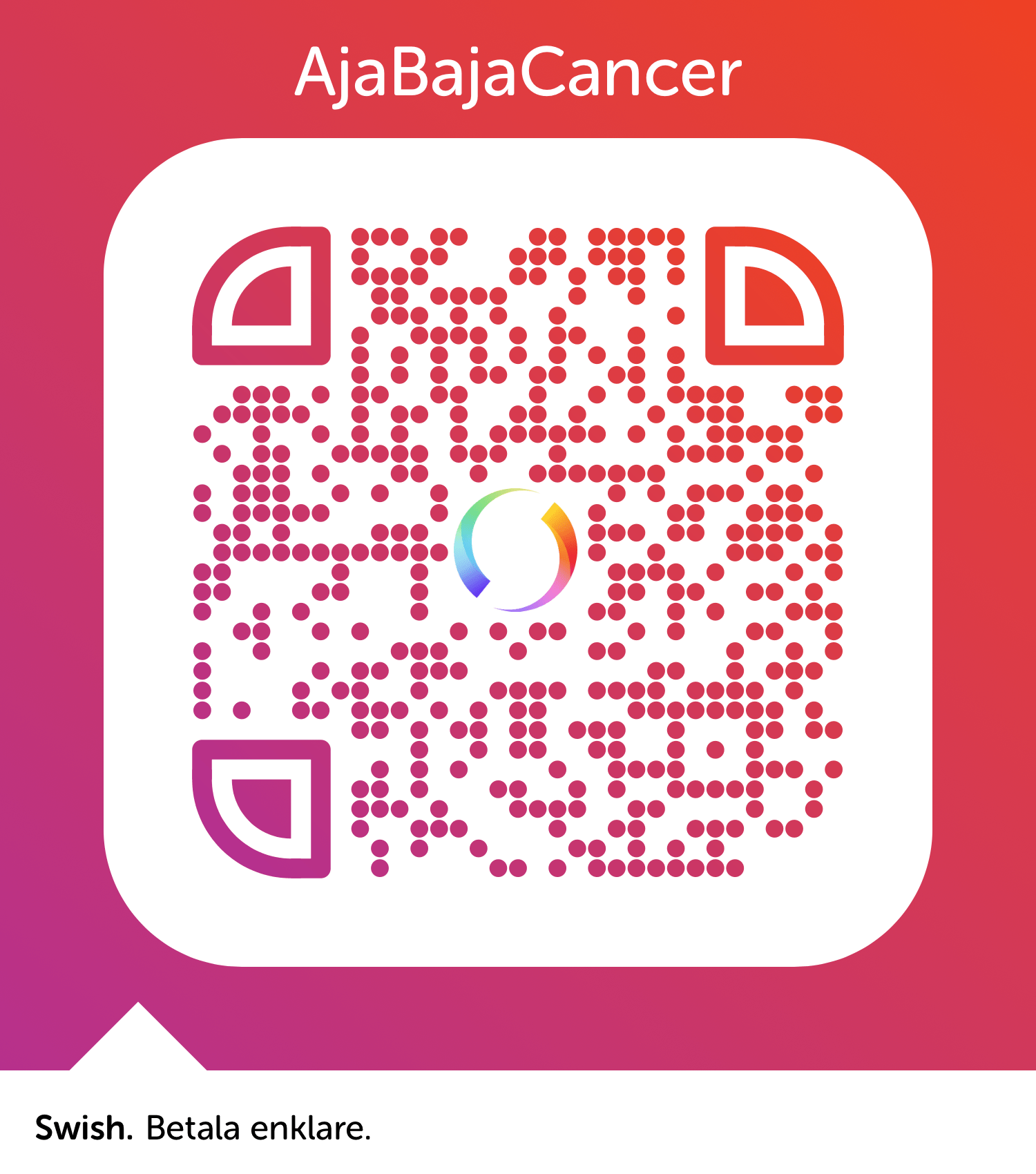 AjaBajaCancer

Swish. Betala enklare.